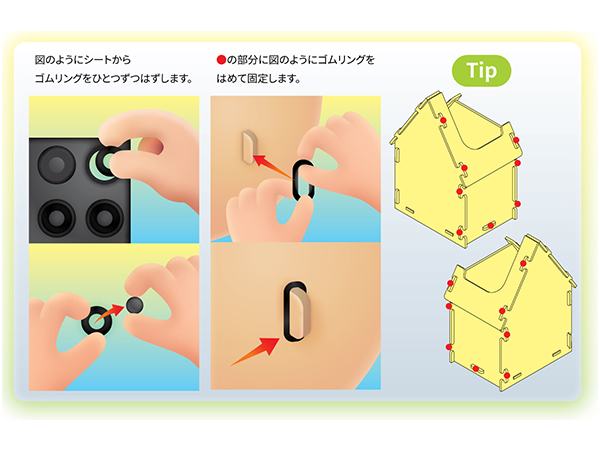 図のようにシートから
ゴムリングをひとつずつはずします。

●の部分に図のようにゴムリングを
はめて固定します。

Tip